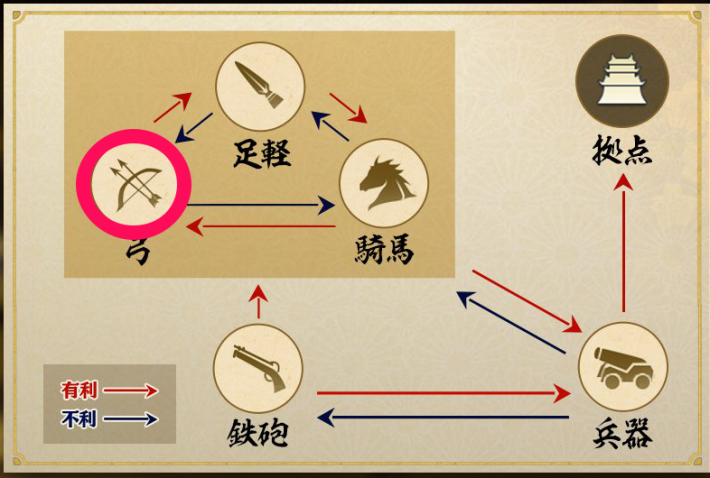 足軽

拠点

弓

騎馬

有利
不利

鉄砲

兵器